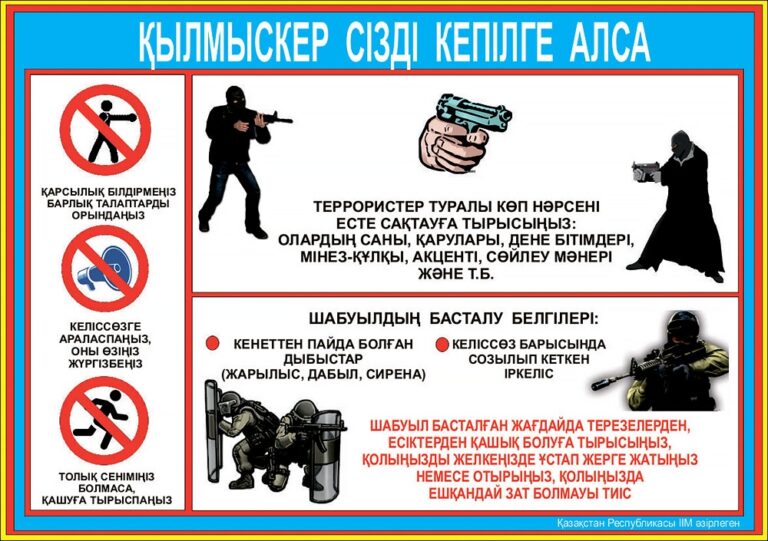 ҚЫЛМЫСКЕР СІЗДІ КЕПІЛГЕ АЛСА

ҚАРСЫЛЫҚ БІЛДІРМЕҢІЗ БАРЛЫҚ ТАЛАПТАРДЫ ОРЫНДАҢЫЗ

КЕЛІССӨЗГЕ АРАЛАСПАҢЫЗ, ОНЫ ӨЗІҢІЗ ЖҮРГІЗБЕҢІЗ

ТОЛЫҚ СЕНІМІҢІЗ БОЛМАСА, ҚАШУҒА ТЫРЫСПАҢЫЗ

ТЕРРОРИСТЕР ТУРАЛЫ КӨП НӘРСЕНІ ЕСТЕ САҚТАУҒА ТЫРЫСЫҢЫЗ: ОЛАРДЫҢ САНЫ, ҚАРУЛАРЫ, ДЕНЕ БІТІМДЕРІ, МІНЕЗ-ҚҰЛҚЫ, АКЦЕНТІ, СӨЙЛЕУ МӘНЕРІ ЖӘНЕ Т.Б.

ШАБУЫЛДЫҢ БАСТАЛУ БЕЛГІЛЕРІ:

КЕНЕТТЕН ПАЙДА БОЛҒАН ДЫБЫСТАР (ЖАРЫЛЫС, ДАБЫЛ, СИРЕНА)

КЕЛІССӨЗ БАРЫСЫНДА СОЗЫЛЫП КЕТКЕН ІРКЕЛІС

ШАБУЫЛ БАСТАЛҒАН ЖАҒДАЙДА ТЕРЕЗЕЛЕРДЕН, ЕСІКТЕРДЕН ҚАШЫҚ БОЛУҒА ТЫРЫСЫҢЫЗ, ҚОЛЫҢЫЗДЫ ЖЕЛКЕҢІЗДЕ ҰСТАП ЖЕРГЕ ЖАТЫҢЫЗ НЕМЕСЕ ОТЫРЫҢЫЗ, ҚОЛЫҢЫЗДА ЕШҚАНДАЙ ЗАТ БОЛМАУЫ ТИІС

Қазақстан Республикасы ІІМ әзірлеген